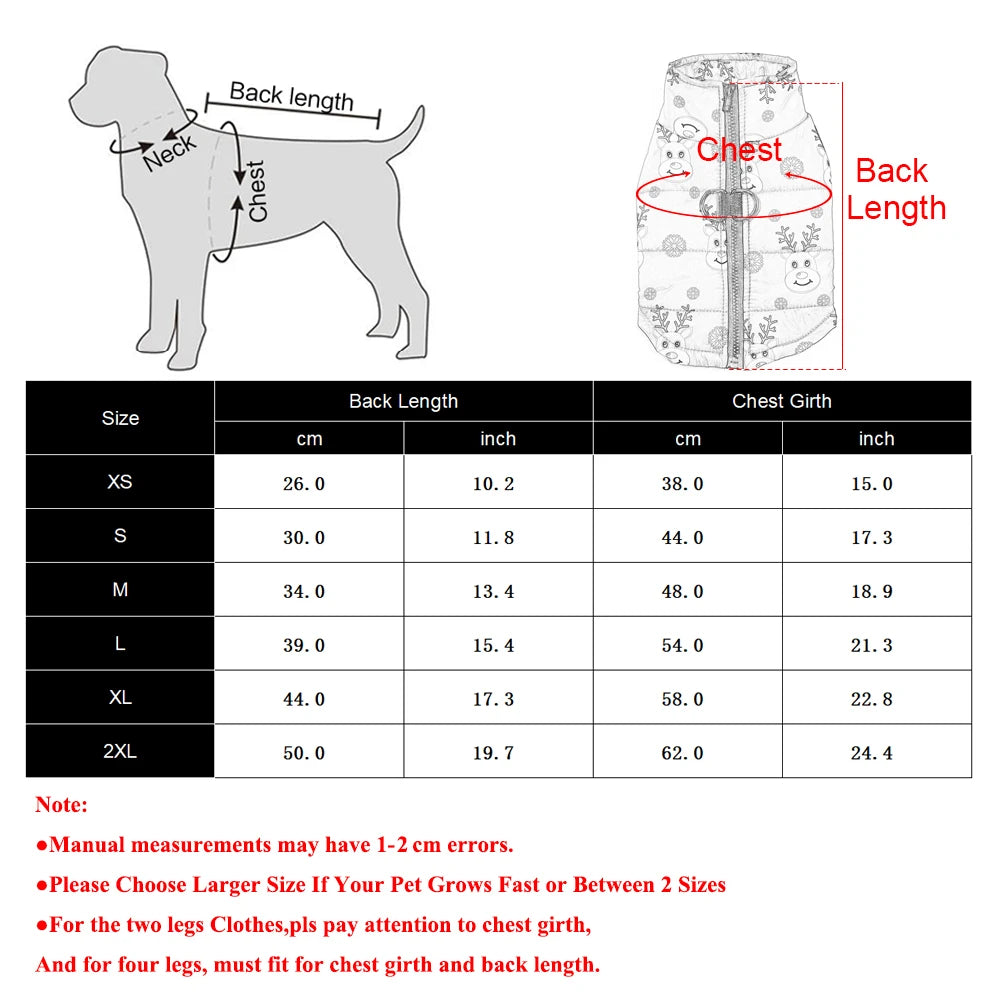 Back length
Neck
Chest

Chest
Back Length

| Size | Back Length cm | Back Length inch | Chest Girth cm | Chest Girth inch |
|---|---|---|---|---|
| XS | 26.0 | 10.2 | 38.0 | 15.0 |
| S | 30.0 | 11.8 | 44.0 | 17.3 |
| M | 34.0 | 13.4 | 48.0 | 18.9 |
| L | 39.0 | 15.4 | 54.0 | 21.3 |
| XL | 44.0 | 17.3 | 58.0 | 22.8 |
| 2XL | 50.0 | 19.7 | 62.0 | 24.4 |

Note:

●Manual measurements may have 1-2 cm errors.

●Please Choose Larger Size If Your Pet Grows Fast or Between 2 Sizes

●For the two legs Clothes,pls pay attention to chest girth,

And for four legs, must fit for chest girth and back length.