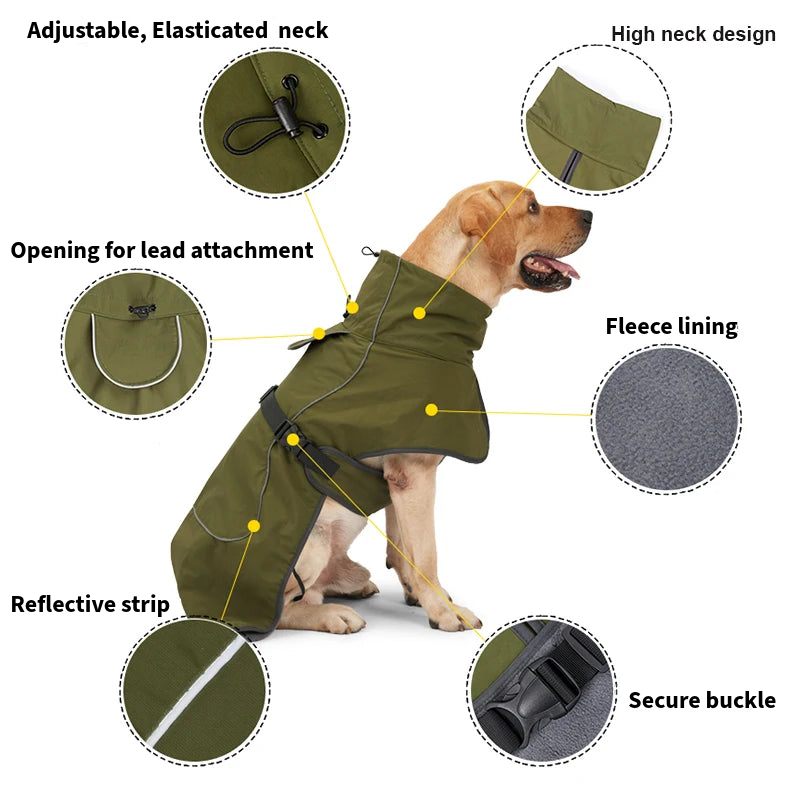 Adjustable, Elasticated neck

High neck design

Opening for lead attachment

Fleece lining

Reflective strip

Secure buckle